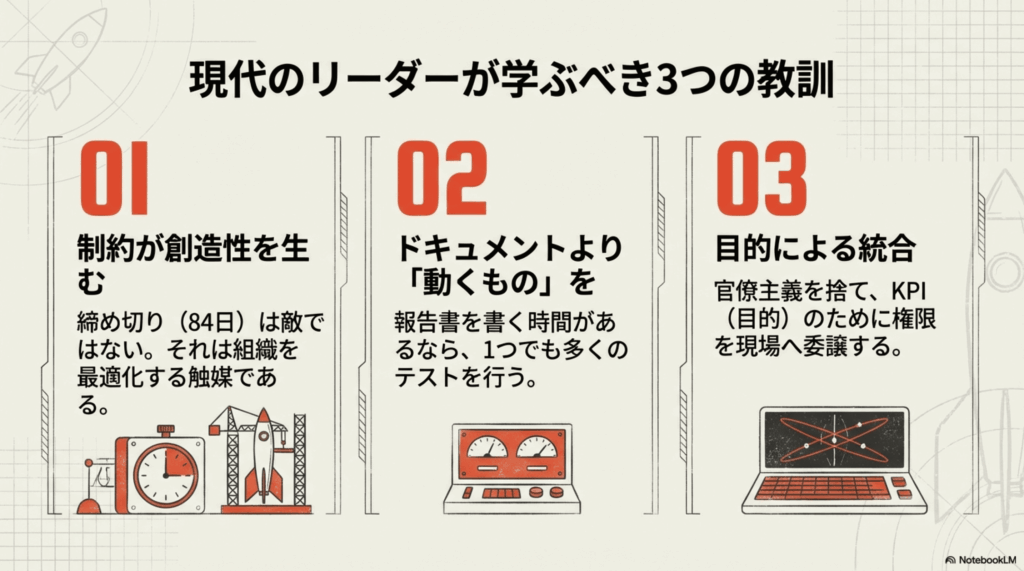 現代のリーダーが学ぶべき3つの教訓

01

制約が創造性を生む

締め切り（84日）は敵ではない。それは組織を最適化する触媒である。

02

ドキュメントより「動くもの」を

報告書を書く時間があるなら、1つでも多くのテストを行う。

03

目的による統合

官僚主義を捨て、KPI（目的）のために権限を現場へ委譲する。

NotebookLM